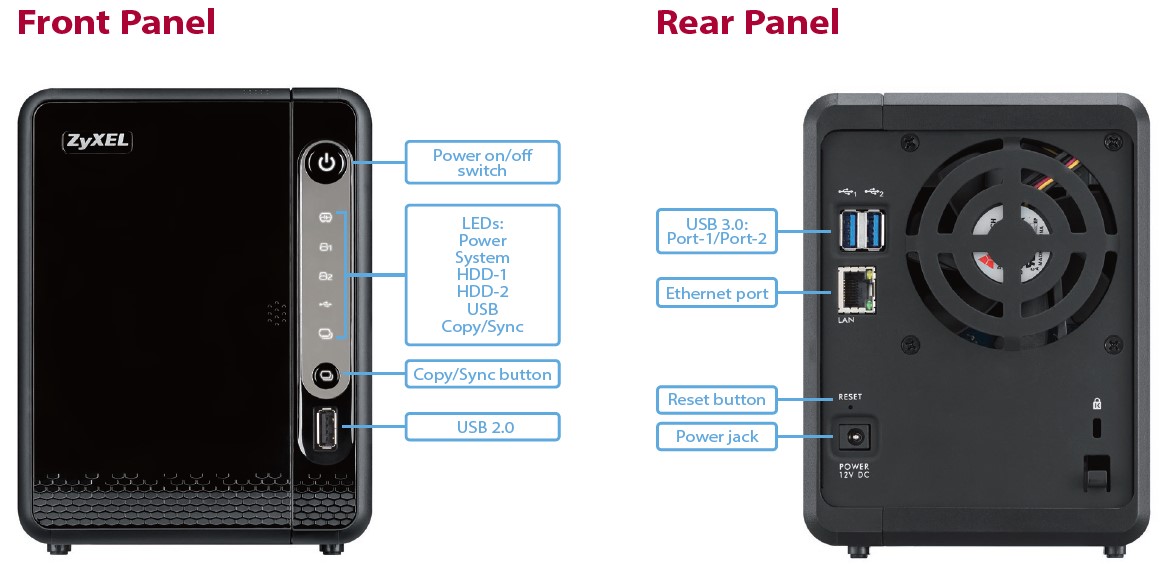 Front Panel

ZyXEL

Power on/off switch

LEDs:
Power
System
HDD-1
HDD-2
USB
Copy/Sync

Copy/Sync button

USB 2.0

Rear Panel

USB 3.0:
Port-1/Port-2

Ethernet port

LAN

Reset button

RESET

Power jack

POWER
12V DC